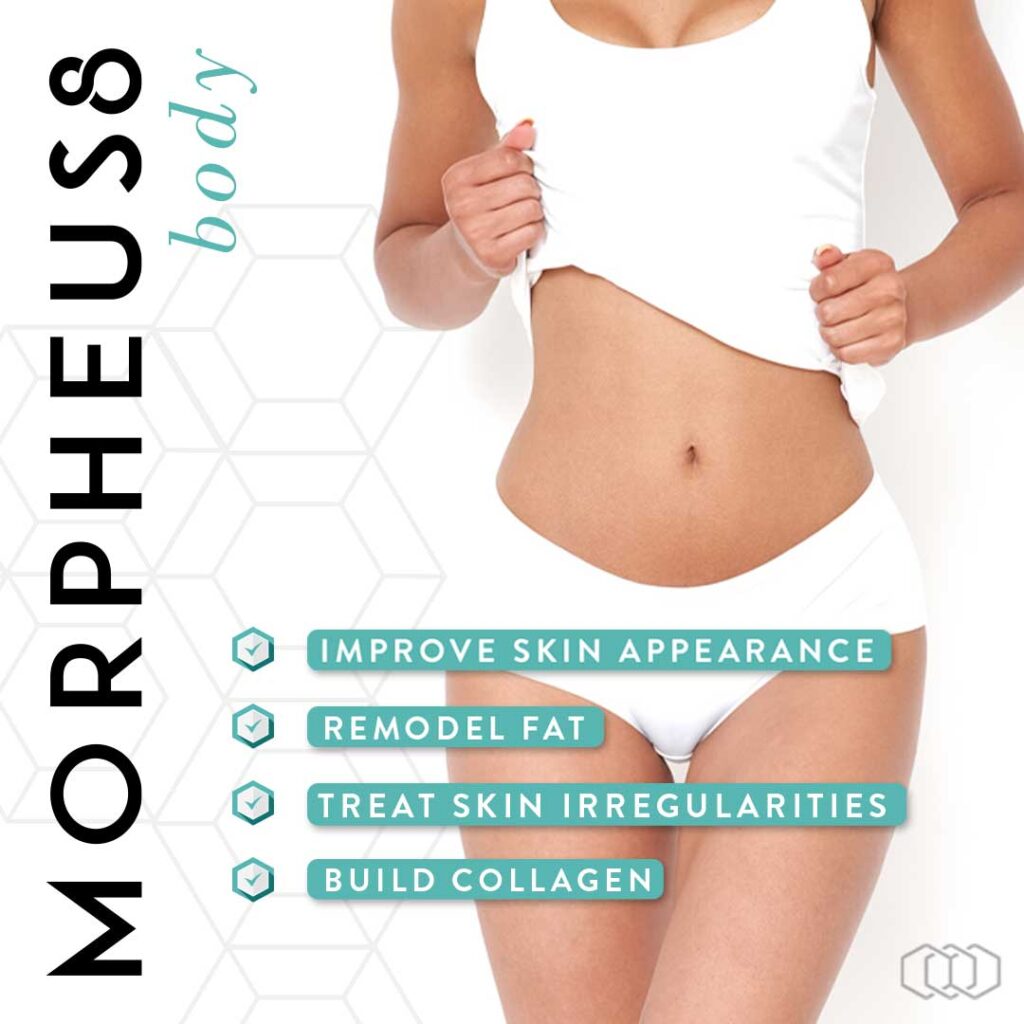 MORPHEUS8 body

IMPROVE SKIN APPEARANCE

REMODEL FAT

TREAT SKIN IRREGULARITIES

BUILD COLLAGEN